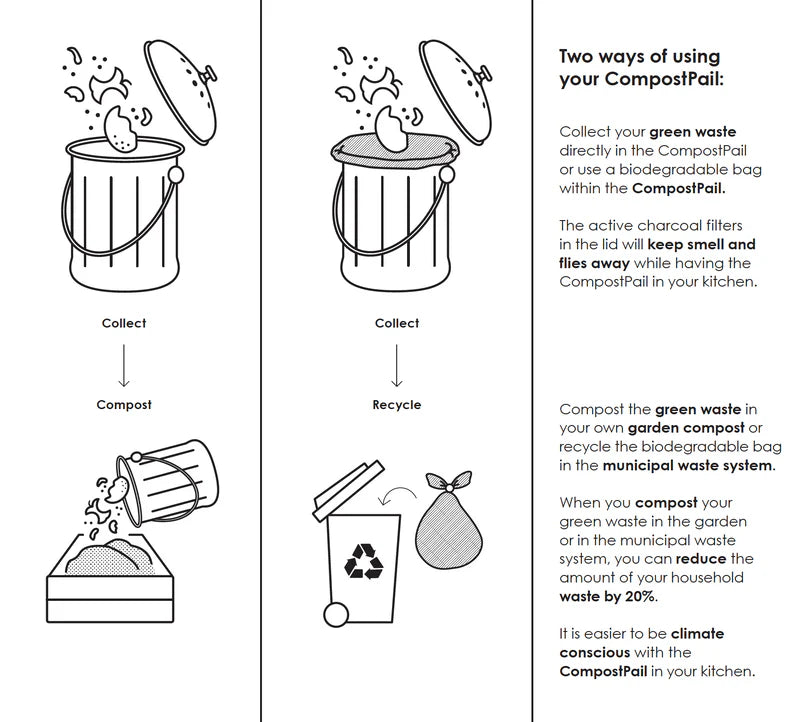 Collect

Compost

Collect

Recycle

Two ways of using your CompostPail:

Collect your green waste directly in the CompostPail or use a biodegradable bag within the CompostPail.

The active charcoal filters in the lid will keep smell and flies away while having the CompostPail in your kitchen.

Compost the green waste in your own garden compost or recycle the biodegradable bag in the municipal waste system.

When you compost your green waste in the garden or in the municipal waste system, you can reduce the amount of your household waste by 20%.

It is easier to be climate conscious with the CompostPail in your kitchen.